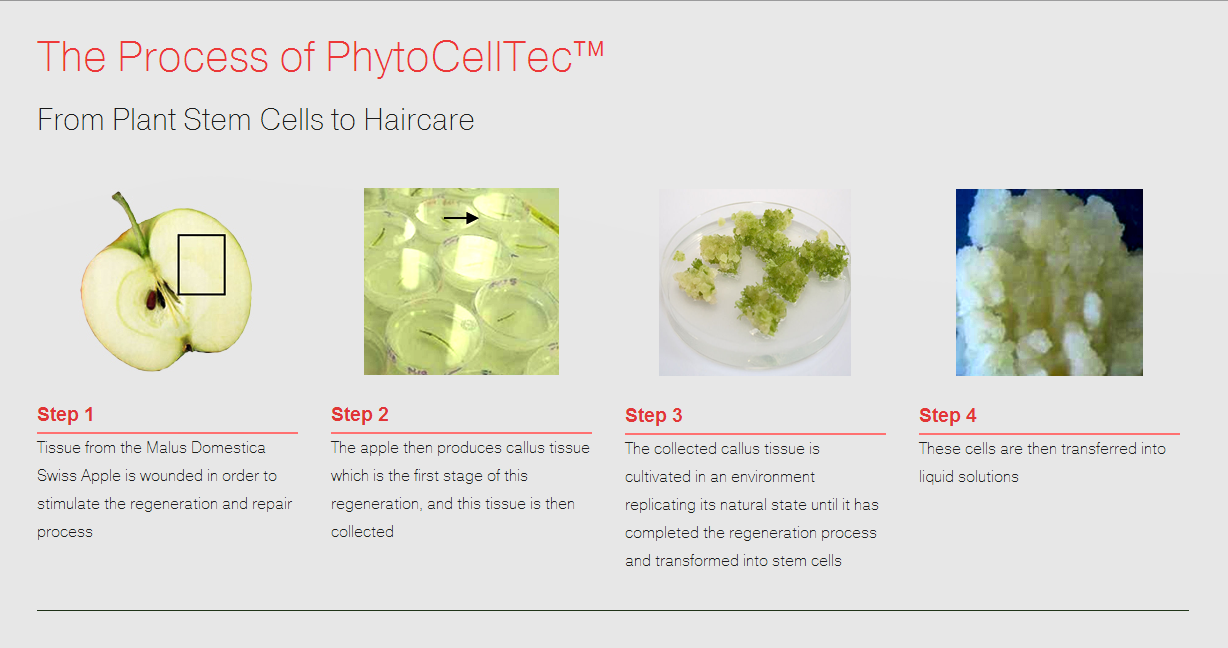 The Process of PhytoCellTec™

From Plant Stem Cells to Haircare

Step 1

Tissue from the Malus Domestica Swiss Apple is wounded in order to stimulate the regeneration and repair process

Step 2

The apple then produces callus tissue which is the first stage of this regeneration, and this tissue is then collected

Step 3

The collected callus tissue is cultivated in an environment replicating its natural state until it has completed the regeneration process and transformed into stem cells

Step 4

These cells are then transferred into liquid solutions